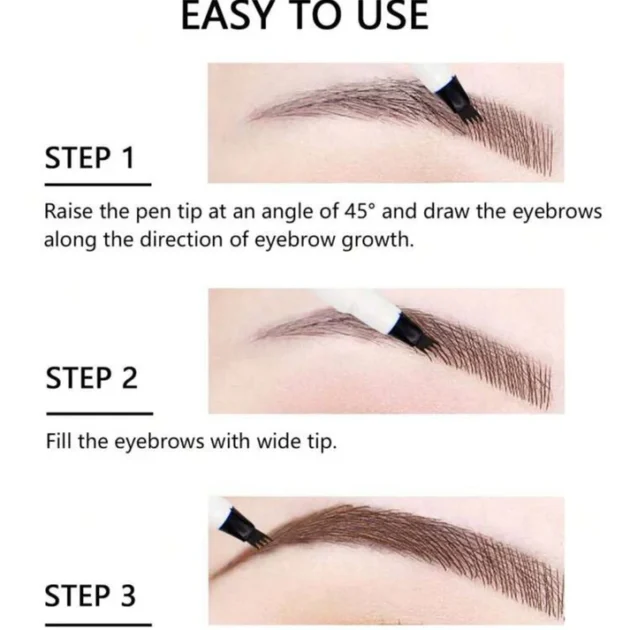 EASY TO USE

STEP 1

Raise the pen tip at an angle of 45° and draw the eyebrows along the direction of eyebrow growth.

STEP 2

Fill the eyebrows with wide tip.

STEP 3