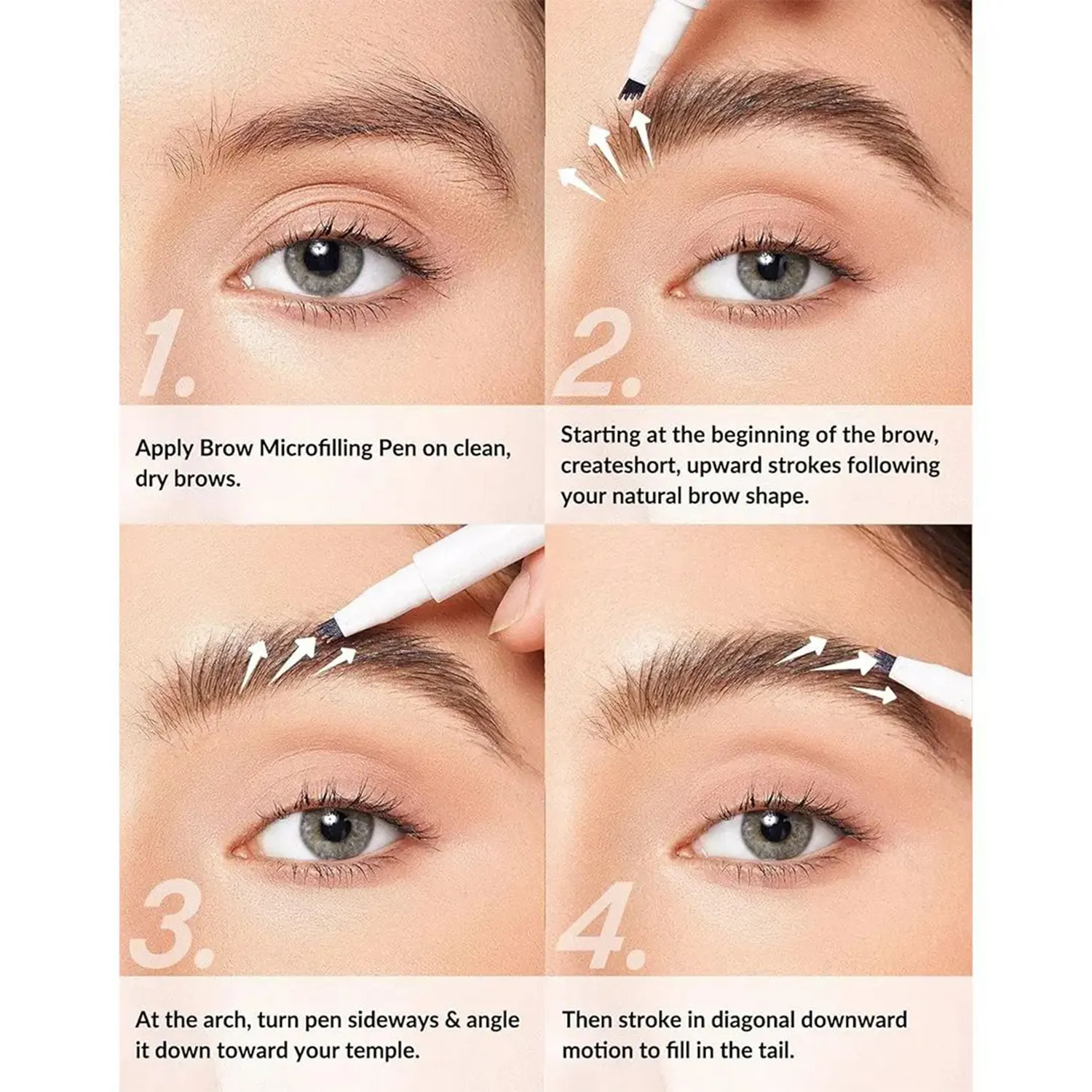 1.

Apply Brow Microfilling Pen on clean, dry brows.

2.

Starting at the beginning of the brow, createshort, upward strokes following your natural brow shape.

3.

At the arch, turn pen sideways & angle it down toward your temple.

4.

Then stroke in diagonal downward motion to fill in the tail.